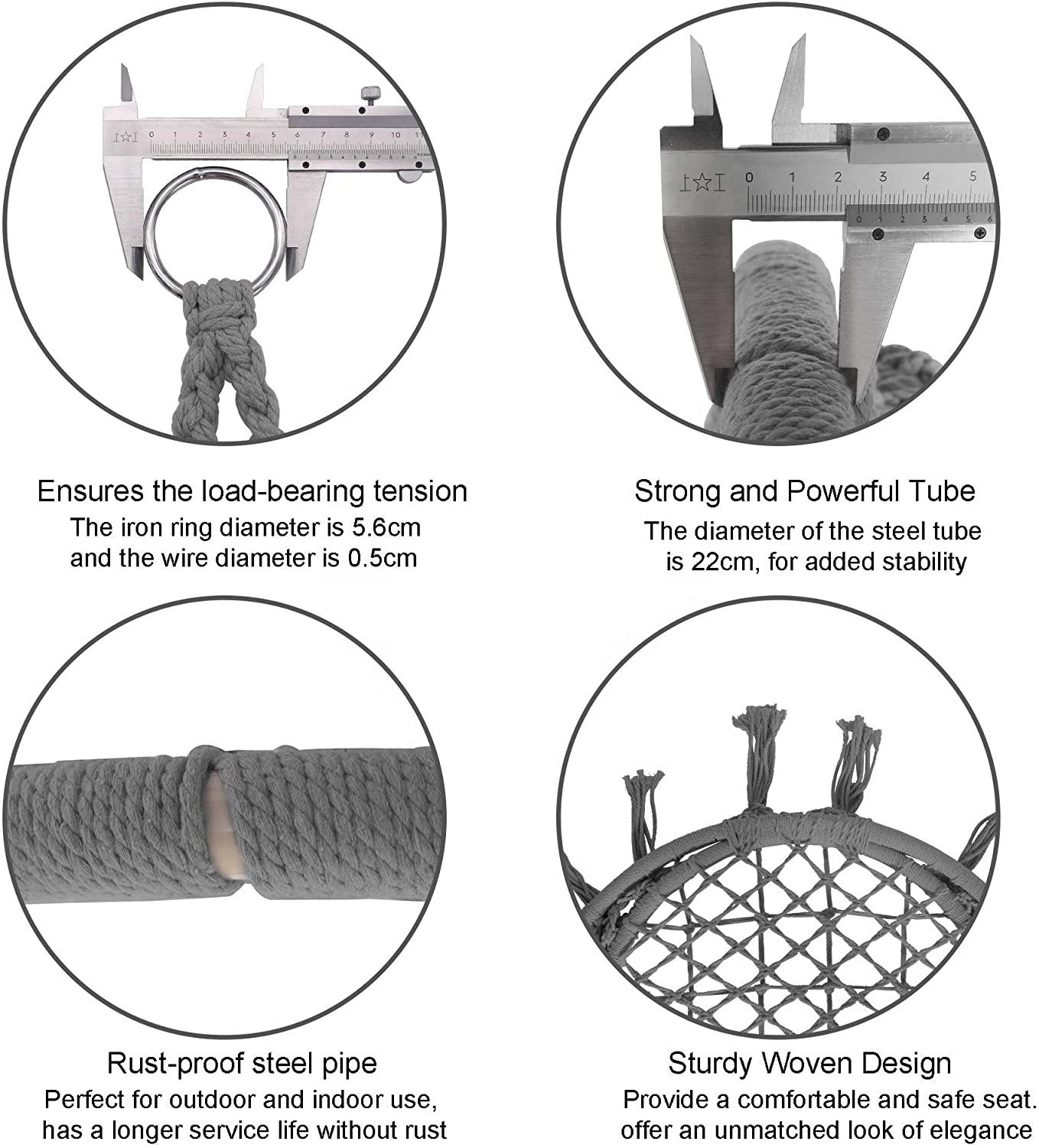 0 1 2 3 4 5 6 7 8 9 10 11

Ensures the load-bearing tension
The iron ring diameter is 5.6cm and the wire diameter is 0.5cm

0 1 2 3 4 5
0 1 2 3 4 5 6

Strong and Powerful Tube
The diameter of the steel tube is 22cm, for added stability

Rust-proof steel pipe
Perfect for outdoor and indoor use, has a longer service life without rust

Sturdy Woven Design
Provide a comfortable and safe seat. offer an unmatched look of elegance