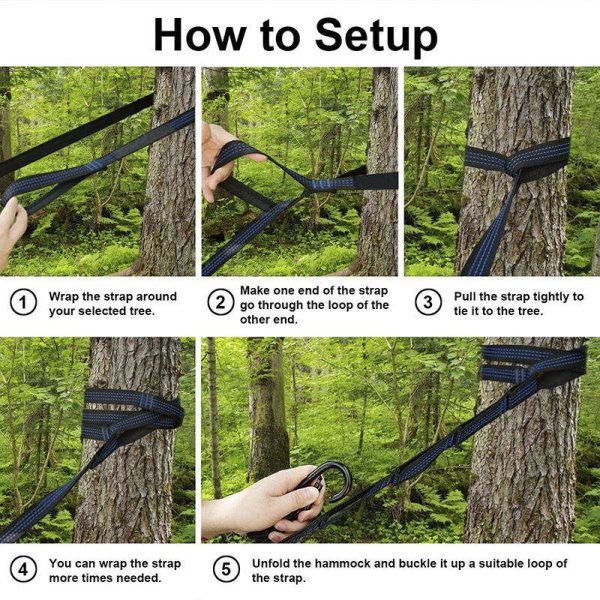 How to Setup

1 Wrap the strap around your selected tree.

2 Make one end of the strap go through the loop of the other end.

3 Pull the strap tightly to tie it to the tree.

4 You can wrap the strap more times needed.

5 Unfold the hammock and buckle it up a suitable loop of the strap.