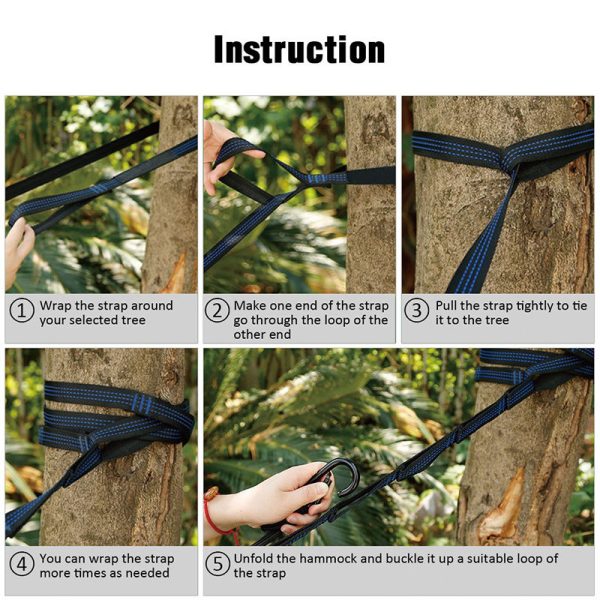 Instruction

① Wrap the strap around your selected tree

② Make one end of the strap go through the loop of the other end

③ Pull the strap tightly to tie it to the tree

④ You can wrap the strap more times as needed

⑤ Unfold the hammock and buckle it up a suitable loop of the strap